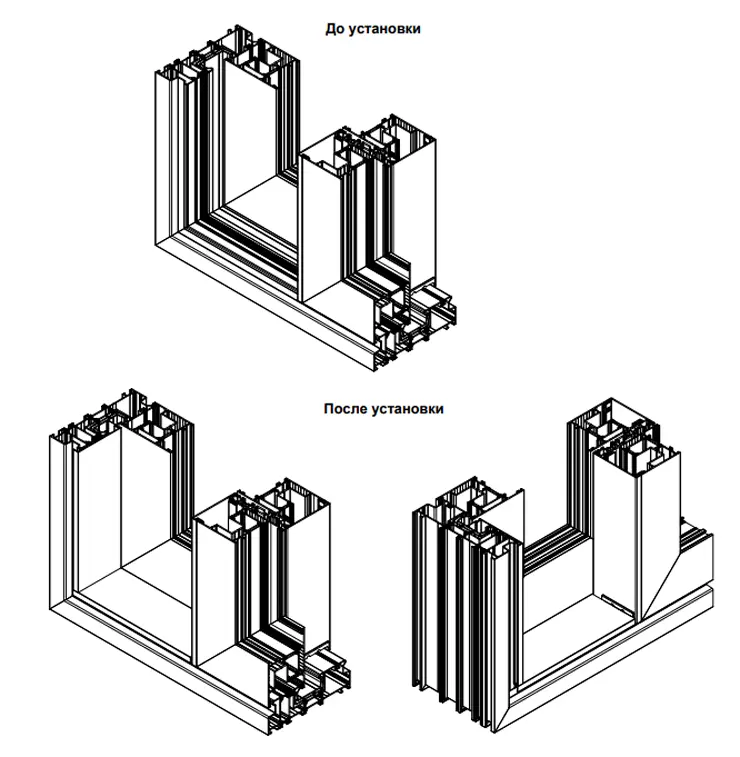 До установки

После установки