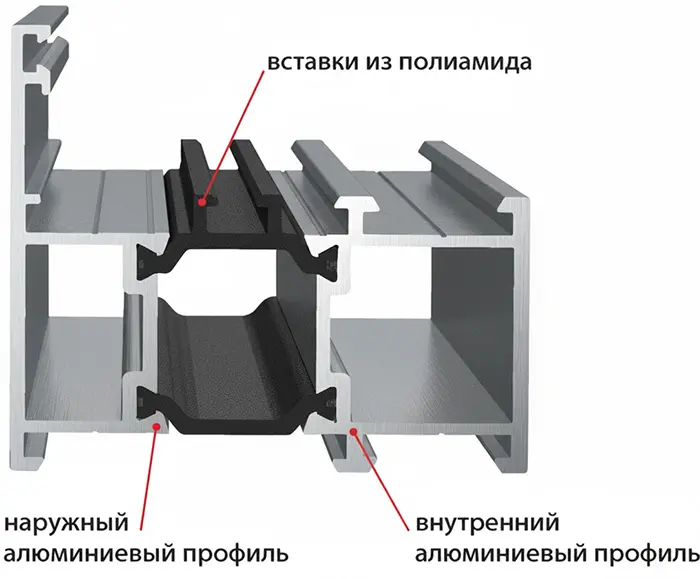 вставки из полиамида

наружный
алюминиевый профиль

внутренний
алюминиевый профиль